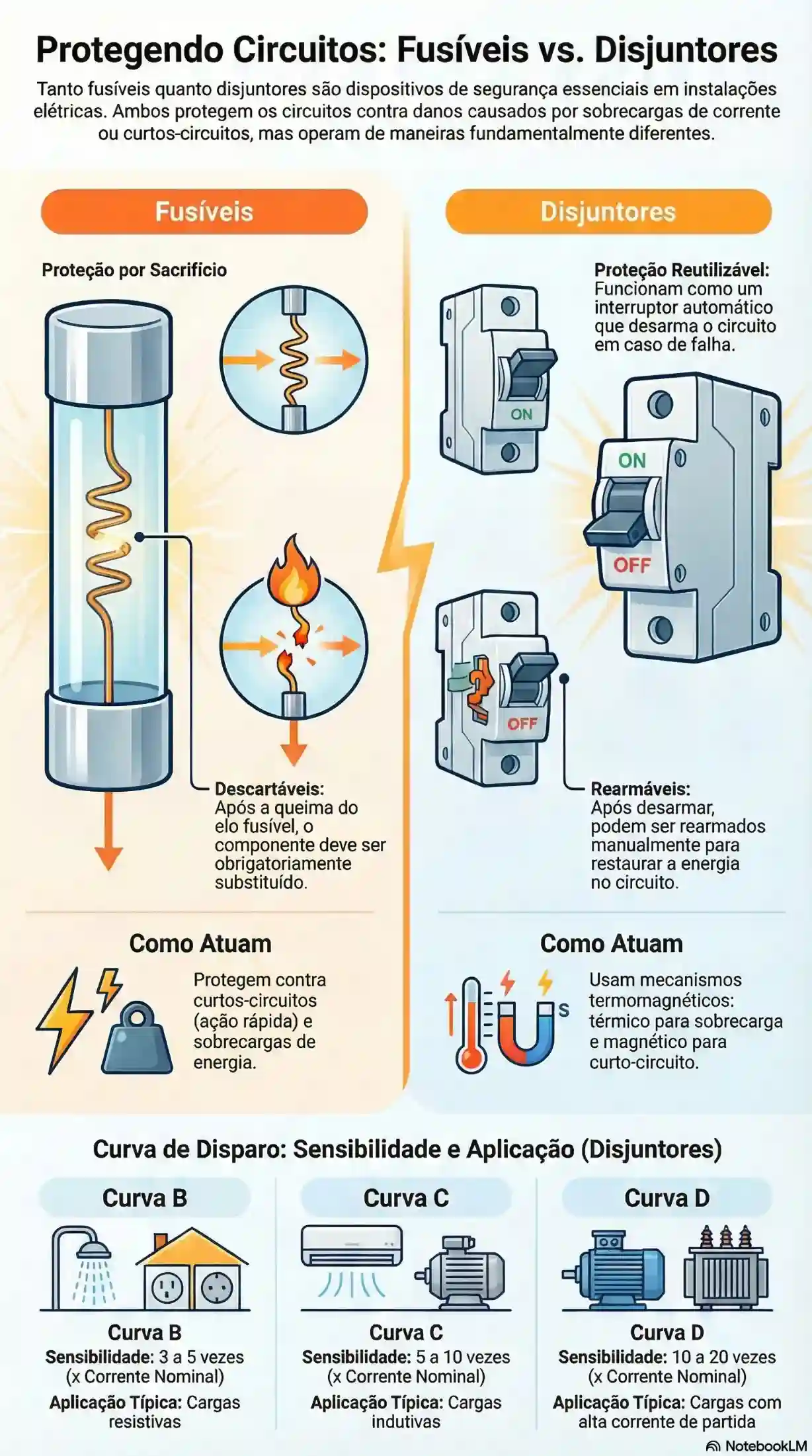 Protegendo Circuitos: Fusíveis vs. Disjuntores

Tanto fusíveis quanto disjuntores são dispositivos de segurança essenciais em instalações elétricas. Ambos protegem os circuitos contra danos causados por sobrecargas de corrente ou curtos-circuitos, mas operam de maneiras fundamentalmente diferentes.

Fusíveis

Proteção por Sacrifício

Descartáveis: Após a queima do elo fusível, o componente deve ser obrigatoriamente substituído.

Como Atuam

Protegem contra curtos-circuitos (ação rápida) e sobrecargas de energia.

Disjuntores

Proteção Reutilizável: Funcionam como um interruptor automático que desarma o circuito em caso de falha.

ON

ON

OFF

OFF

Rearmáveis: Após desarmar, podem ser rearmados manualmente para restaurar a energia no circuito.

Como Atuam

S

Usam mecanismos termomagnéticos: térmico para sobrecarga e magnético para curto-circuito.

Curva de Disparo: Sensibilidade e Aplicação (Disjuntores)

Curva B

Curva B
Sensibilidade: 3 a 5 vezes (x Corrente Nominal)
Aplicação Típica: Cargas resistivas

Curva C

Curva C
Sensibilidade: 5 a 10 vezes (x Corrente Nominal)
Aplicação Típica: Cargas indutivas

Curva D

Curva D
Sensibilidade: 10 a 20 vezes (x Corrente Nominal)
Aplicação Típica: Cargas com alta corrente de partida

NotebookLM